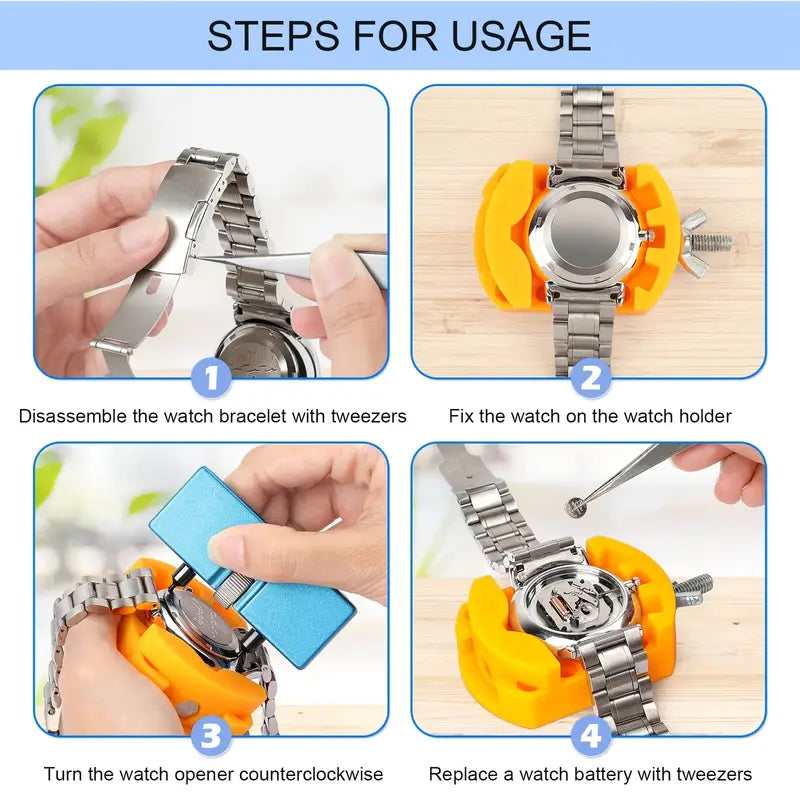 STEPS FOR USAGE

1

Disassemble the watch bracelet with tweezers

2

Fix the watch on the watch holder

3

Turn the watch opener counterclockwise

4

Replace a watch battery with tweezers